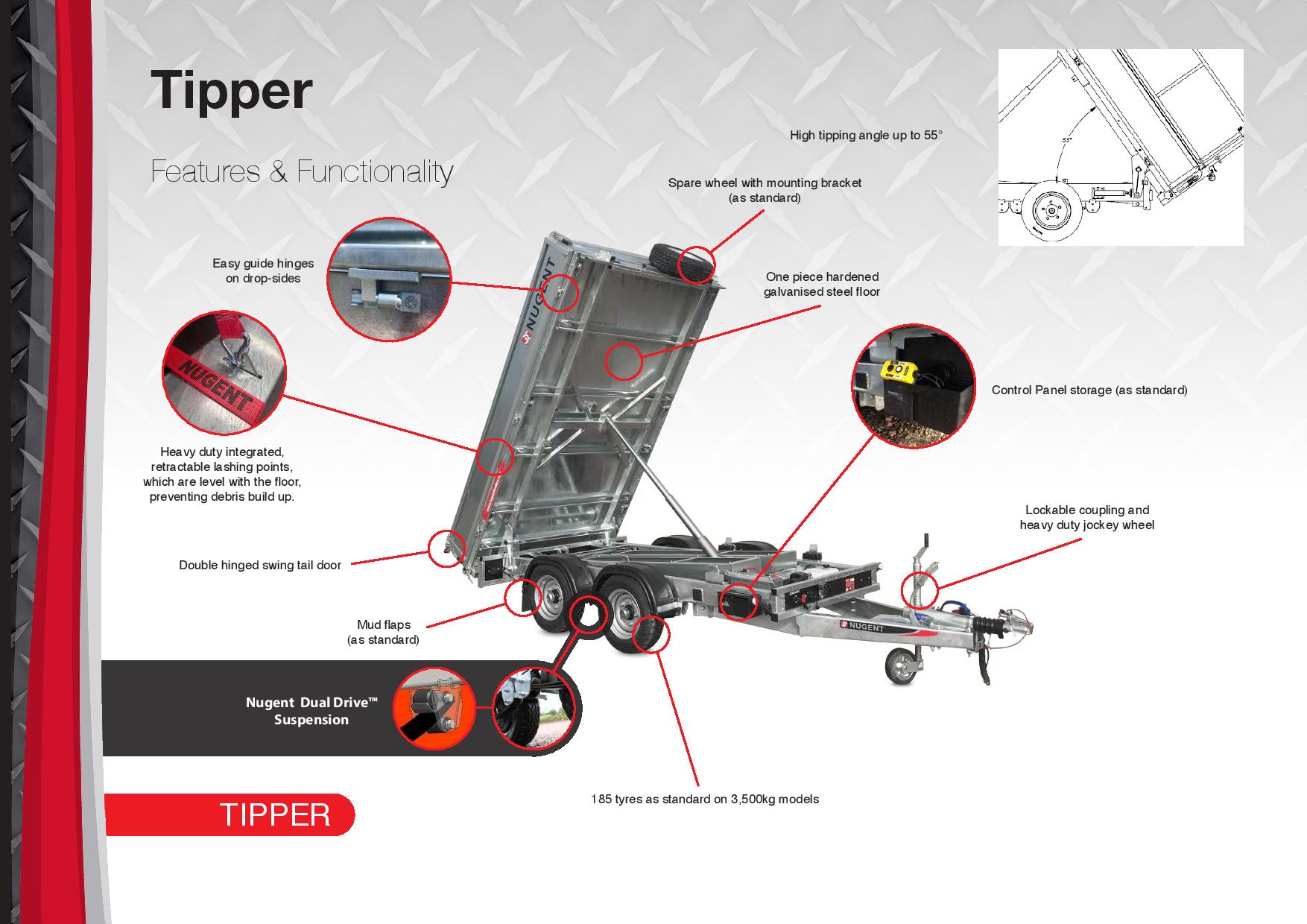 Tipper

Features & Functionality

High tipping angle up to 55°

55°

Spare wheel with mounting bracket (as standard)

Easy guide hinges on drop-sides

One piece hardened galvanised steel floor

NUGENT

NUGENT

Control Panel storage (as standard)

Heavy duty integrated, retractable lashing points, which are level with the floor, preventing debris build up.

Lockable coupling and heavy duty jockey wheel

Double hinged swing tail door

Mud flaps (as standard)

NUGENT

Nugent Dual Drive™ Suspension

185 tyres as standard on 3,500kg models

TIPPER